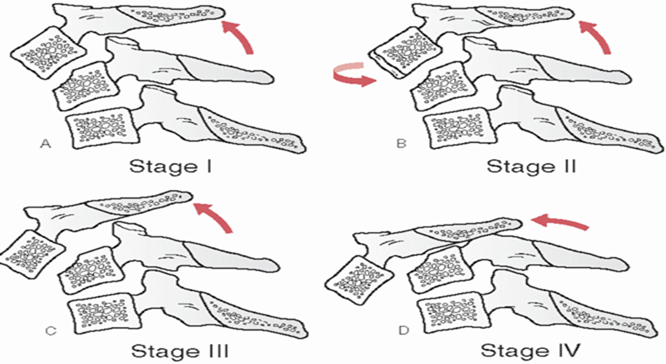 A
Stage I

B
Stage II

C
Stage III

D
Stage IV