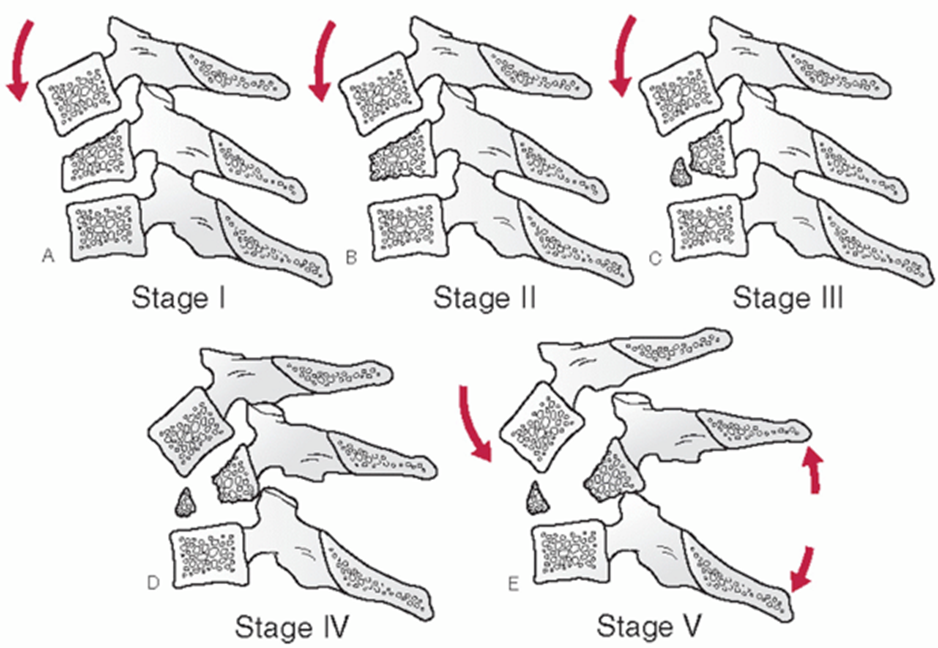 A
Stage I

B
Stage II

C
Stage III

D
Stage IV

E
Stage V