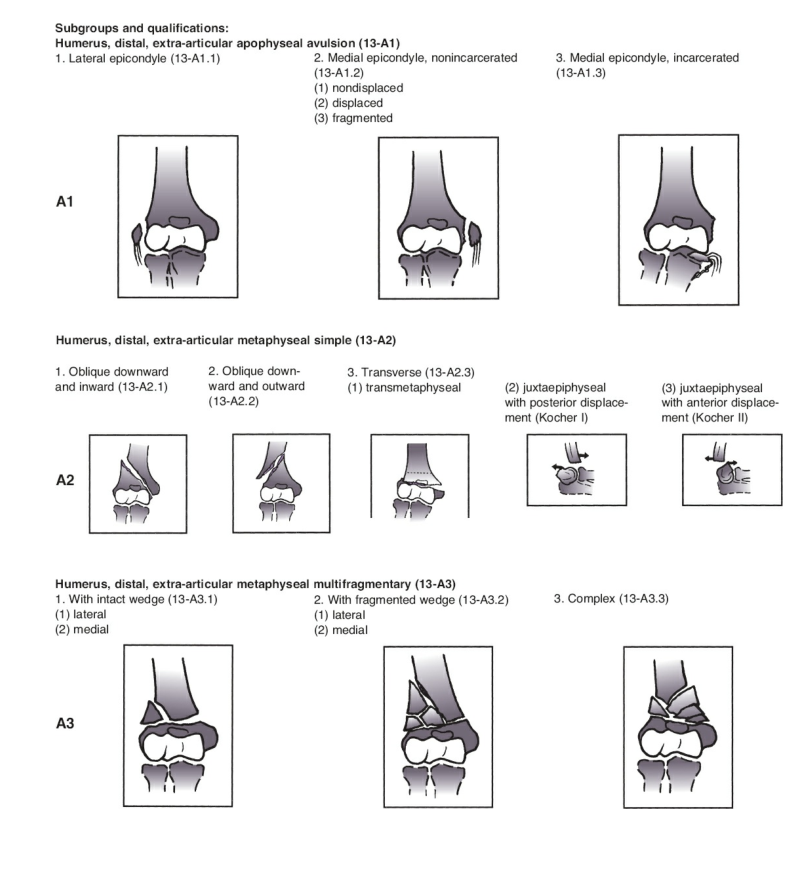 Subgroups and qualifications:
Humerus, distal, extra-articular apophyseal avulsion (13-A1)

1. Lateral epicondyle (13-A1.1)

2. Medial epicondyle, nonincarcerated (13-A1.2)
(1) nondisplaced
(2) displaced
(3) fragmented

3. Medial epicondyle, incarcerated (13-A1.3)

A1

Humerus, distal, extra-articular metaphyseal simple (13-A2)

1. Oblique downward and inward (13-A2.1)

2. Oblique downward and outward (13-A2.2)

3. Transverse (13-A2.3)
(1) transmetaphyseal

(2) juxtaepiphyseal with posterior displacement (Kocher I)

(3) juxtaepiphyseal with anterior displacement (Kocher II)

A2

Humerus, distal, extra-articular metaphyseal multifragmentary (13-A3)

1. With intact wedge (13-A3.1)
(1) lateral
(2) medial

2. With fragmented wedge (13-A3.2)
(1) lateral
(2) medial

3. Complex (13-A3.3)

A3