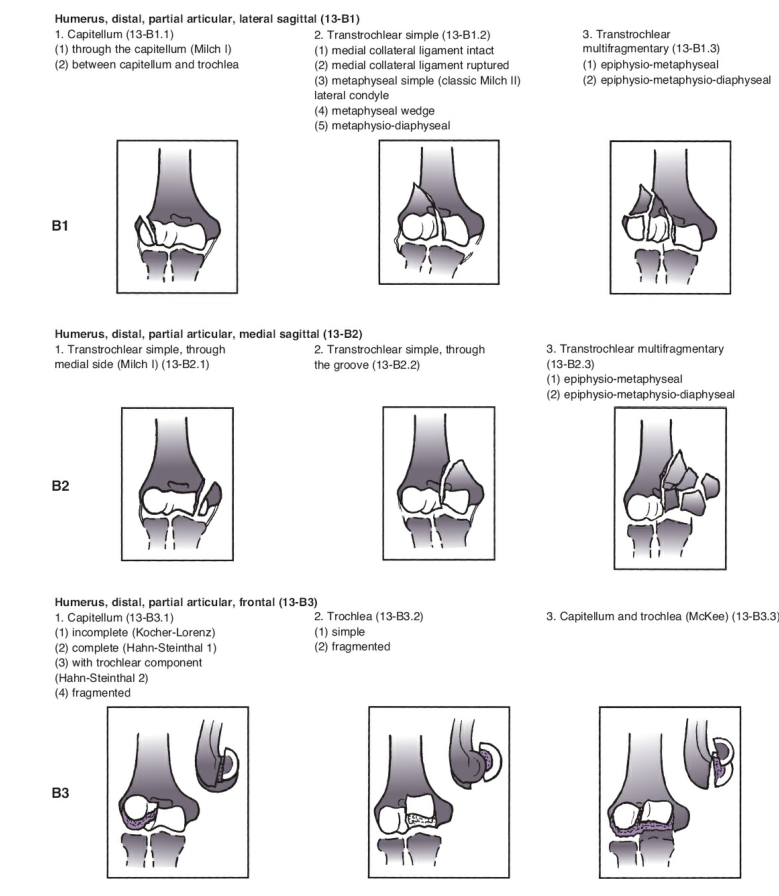 Humerus, distal, partial articular, lateral sagittal (13-B1)

1. Capitellum (13-B1.1)
(1) through the capitellum (Milch I)
(2) between capitellum and trochlea

2. Transtrochlear simple (13-B1.2)
(1) medial collateral ligament intact
(2) medial collateral ligament ruptured
(3) metaphyseal simple (classic Milch II) lateral condyle
(4) metaphyseal wedge
(5) metaphysio-diaphyseal

3. Transtrochlear multifragmentary (13-B1.3)
(1) epiphysio-metaphyseal
(2) epiphysio-metaphysio-diaphyseal

B1

Humerus, distal, partial articular, medial sagittal (13-B2)

1. Transtrochlear simple, through medial side (Milch I) (13-B2.1)

2. Transtrochlear simple, through the groove (13-B2.2)

3. Transtrochlear multifragmentary (13-B2.3)
(1) epiphysio-metaphyseal
(2) epiphysio-metaphysio-diaphyseal

B2

Humerus, distal, partial articular, frontal (13-B3)

1. Capitellum (13-B3.1)
(1) incomplete (Kocher-Lorenz)
(2) complete (Hahn-Steinthal 1)
(3) with trochlear component (Hahn-Steinthal 2)
(4) fragmented

2. Trochlea (13-B3.2)
(1) simple
(2) fragmented

3. Capitellum and trochlea (McKee) (13-B3.3)

B3